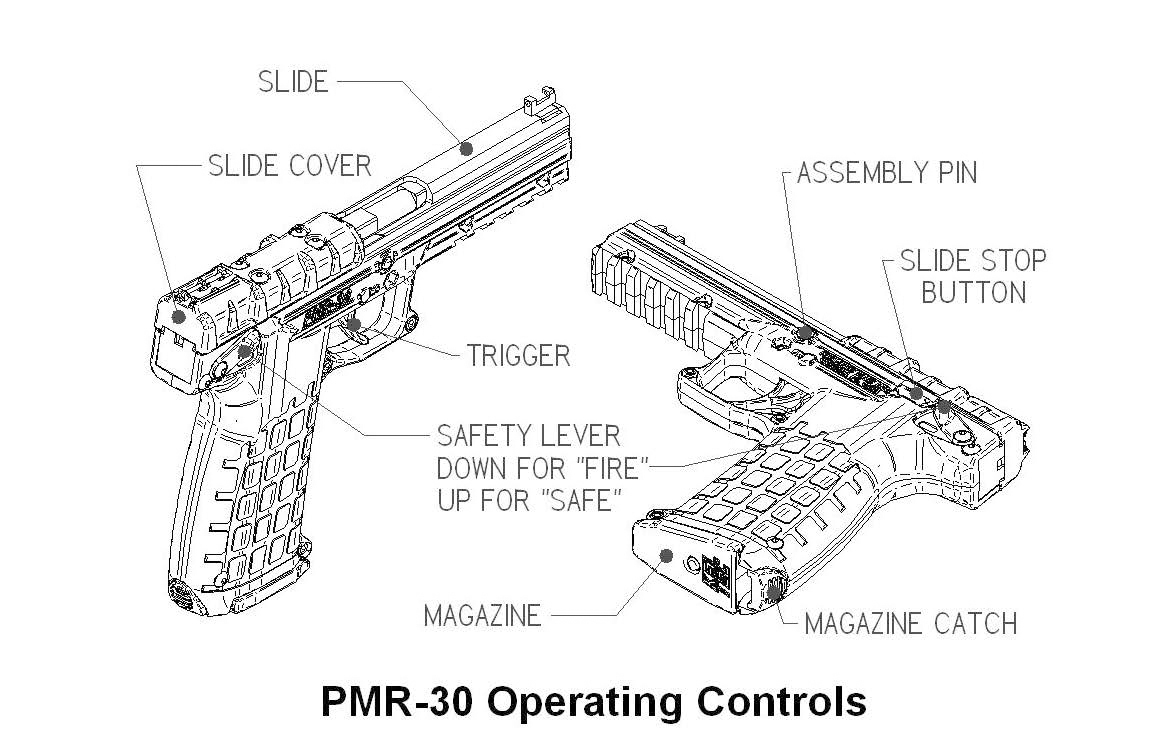 SLIDE

SLIDE COVER

ASSEMBLY PIN

SLIDE STOP BUTTON

TRIGGER

SAFETY LEVER DOWN FOR "FIRE" UP FOR "SAFE"

MAGAZINE

MAGAZINE CATCH

PMR-30 Operating Controls